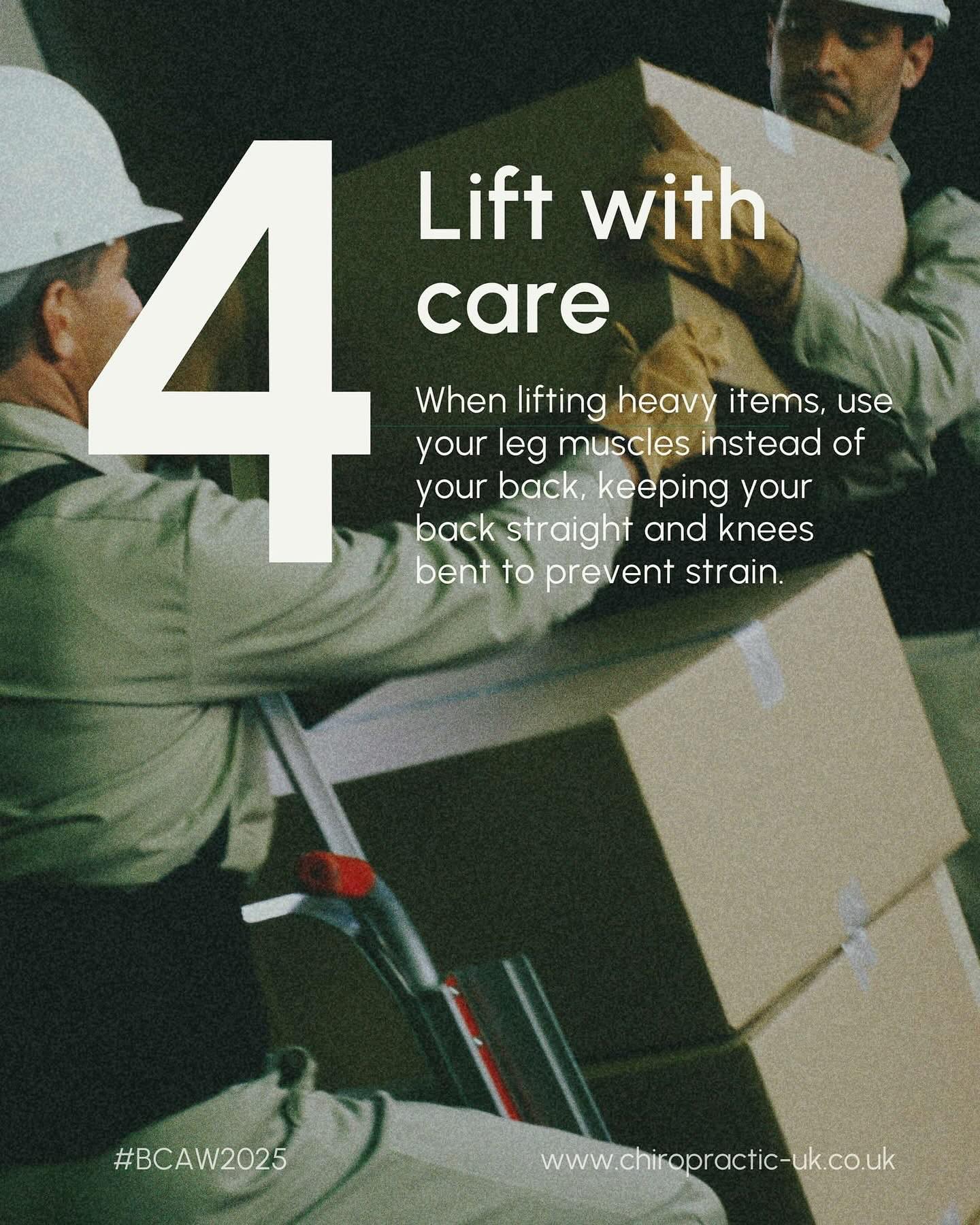 4

Lift with care

When lifting heavy items, use your leg muscles instead of your back, keeping your back straight and knees bent to prevent strain.

#BCAW2025

www.chiropractic-uk.co.uk